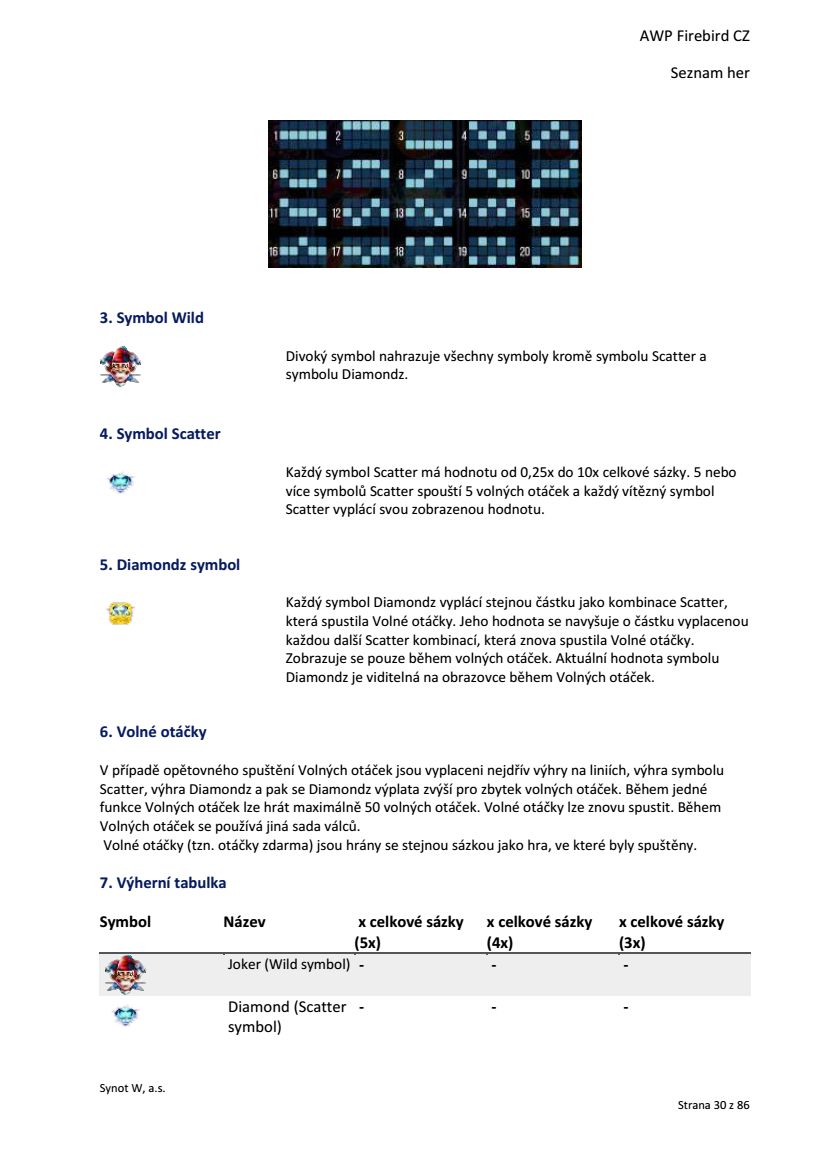 AWP Firebird CZ

Seznam her

1 2 3 4 5
6 7 8 9 10
11 12 13 14 15
16 17 18 19 20

3. Symbol Wild

Divoký symbol nahrazuje všechny symboly kromě symbolu Scatter a symbolu Diamondz.

4. Symbol Scatter

Každý symbol Scatter má hodnotu od 0,25x do 10x celkové sázky. 5 nebo více symbolů Scatter spouští 5 volných otáček a každý vítězný symbol Scatter vyplácí svou zobrazenou hodnotu.

5. Diamondz symbol

Každý symbol Diamondz vyplácí stejnou částku jako kombinace Scatter, která spustila Volné otáčky. Jeho hodnota se navyšuje o částku vyplacenou každou další Scatter kombinací, která znova spustila Volné otáčky. Zobrazuje se pouze během volných otáček. Aktuální hodnota symbolu Diamondz je viditelná na obrazovce během Volných otáček.

6. Volné otáčky

V případě opětovného spuštění Volných otáček jsou vyplaceni nejdřív výhry na liniích, výhra symbolu Scatter, výhra Diamondz a pak se Diamondz výplata zvýší pro zbytek volných otáček. Během jedné funkce Volných otáček lze hrát maximálně 50 volných otáček. Volné otáčky lze znovu spustit. Během Volných otáček se používá jiná sada válců.
Volné otáčky (tzn. otáčky zdarma) jsou hrány se stejnou sázkou jako hra, ve které byly spuštěny.

7. Výherní tabulka

| Symbol | Název | x celkové sázky (5x) | x celkové sázky (4x) | x celkové sázky (3x) |
|---|---|---|---|---|
| | Joker (Wild symbol) | - | - | - |
| | Diamond (Scatter symbol) | - | - | - |

Synot W, a.s.

Strana 30 z 86