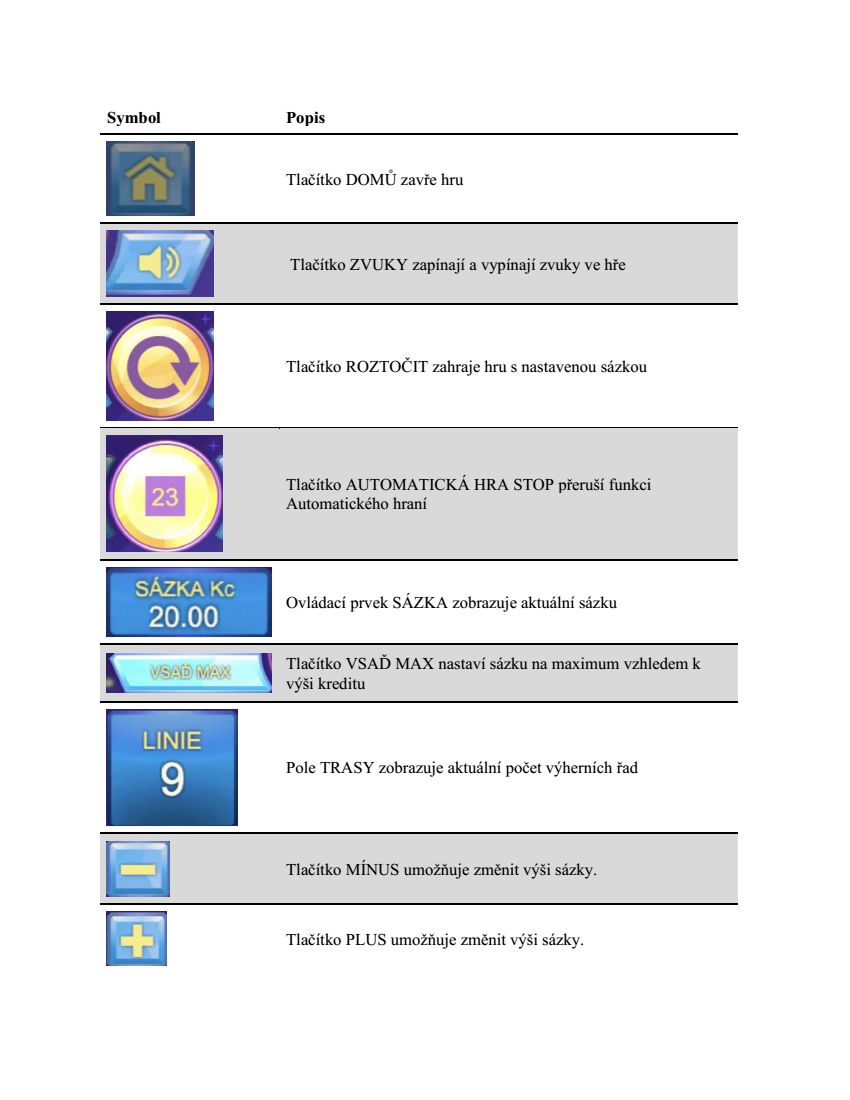 | Symbol | Popis |
|---|---|
| | Tlačítko DOMŮ zavře hru |
| | Tlačítko ZVUKY zapínají a vypínají zvuky ve hře |
| | Tlačítko ROZTOČIT zahraje hru s nastavenou sázkou |
| 23 | Tlačítko AUTOMATICKÁ HRA STOP přeruší funkci Automatického hraní |
| SÁZKA Kc 20.00 | Ovládací prvek SÁZKA zobrazuje aktuální sázku |
| VSAĎ MAX | Tlačítko VSAĎ MAX nastaví sázku na maximum vzhledem k výši kreditu |
| LINIE 9 | Pole TRASY zobrazuje aktuální počet výherních řad |
| | Tlačítko MÍNUS umožňuje změnit výši sázky. |
| | Tlačítko PLUS umožňuje změnit výši sázky. |